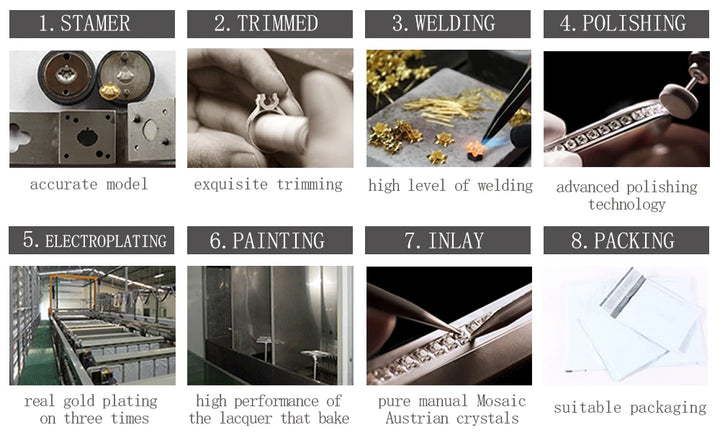 1. STAMER

accurate model

2. TRIMMED

exquisite trimming

3. WELDING

high level of welding

4. POLISHING

advanced polishing technology

5. ELECTROPLATING

real gold plating on three times

6. PAINTING

high performance of the lacquer that bake

7. INLAY

pure manual Mosaic Austrian crystals

8. PACKING

suitable packaging